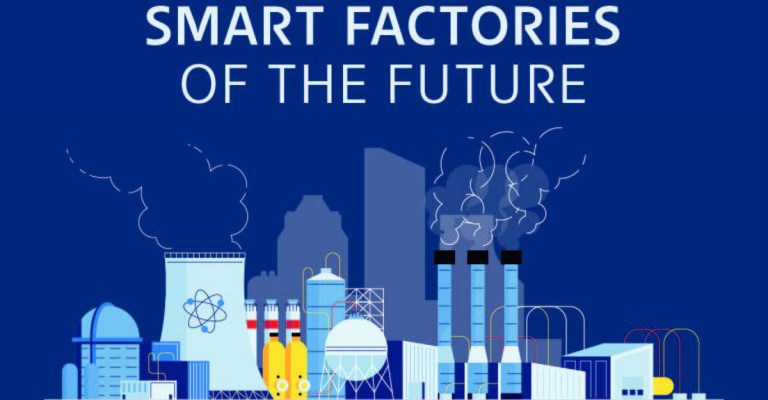 SMART FACTORIES
OF THE FUTURE